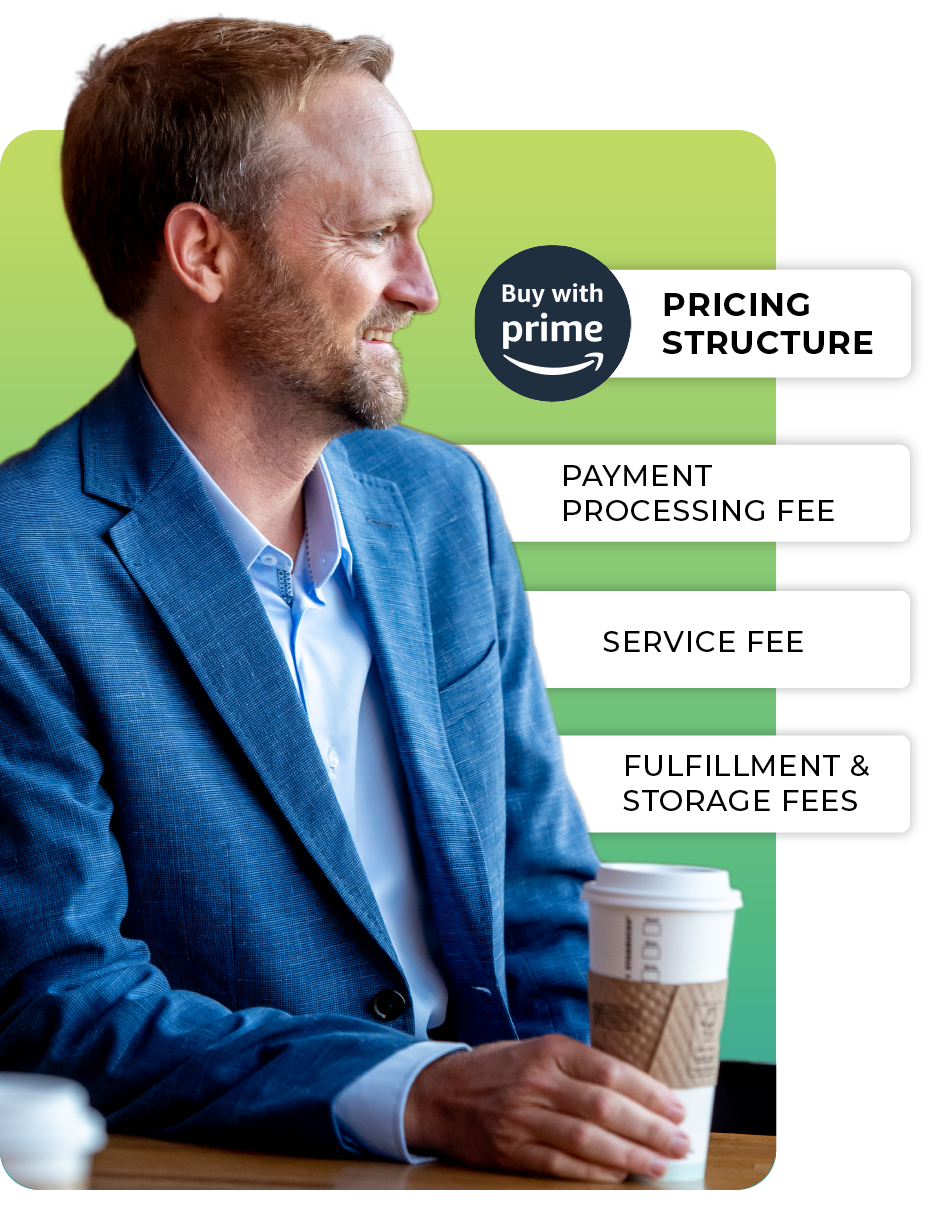 Buy with prime

PRICING STRUCTURE

PAYMENT PROCESSING FEE

SERVICE FEE

FULFILLMENT & STORAGE FEES